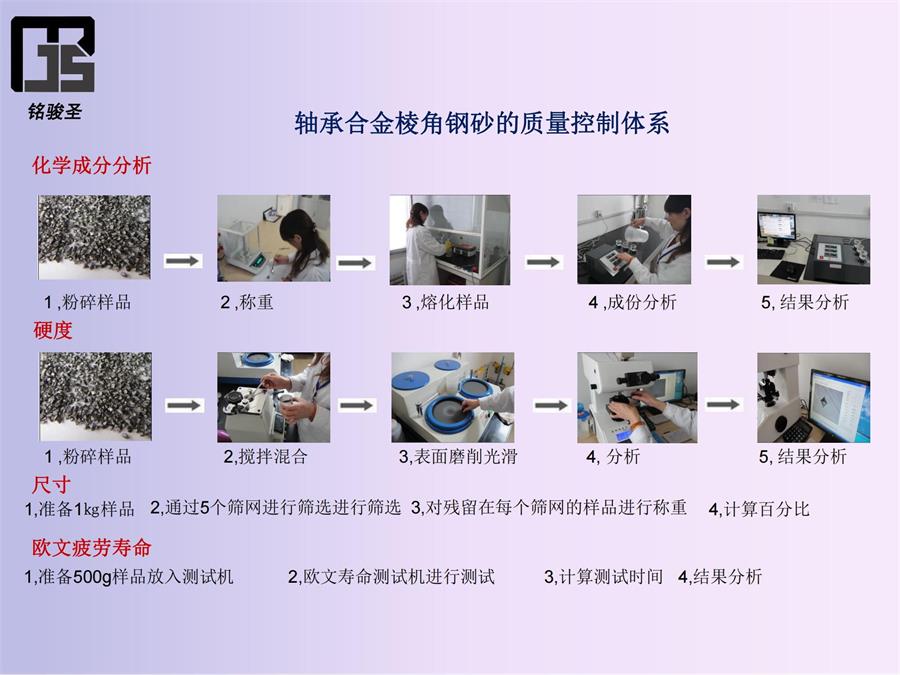 铭骏圣

轴承合金棱角钢砂的质量控制体系

化学成分分析

1 ,粉碎样品　2 ,称重　3 ,熔化样品　4 ,成份分析　5, 结果分析

硬度

1 ,粉碎样品　2,搅拌混合　3,表面磨削光滑　4, 分析　5, 结果分析

尺寸

1,准备1kg样品　2,通过5个筛网进行筛选进行筛选　3,对残留在每个筛网的样品进行称重　4,计算百分比

欧文疲劳寿命

1,准备500g样品放入测试机　2,欧文寿命测试机进行测试　3,计算测试时间　4,结果分析